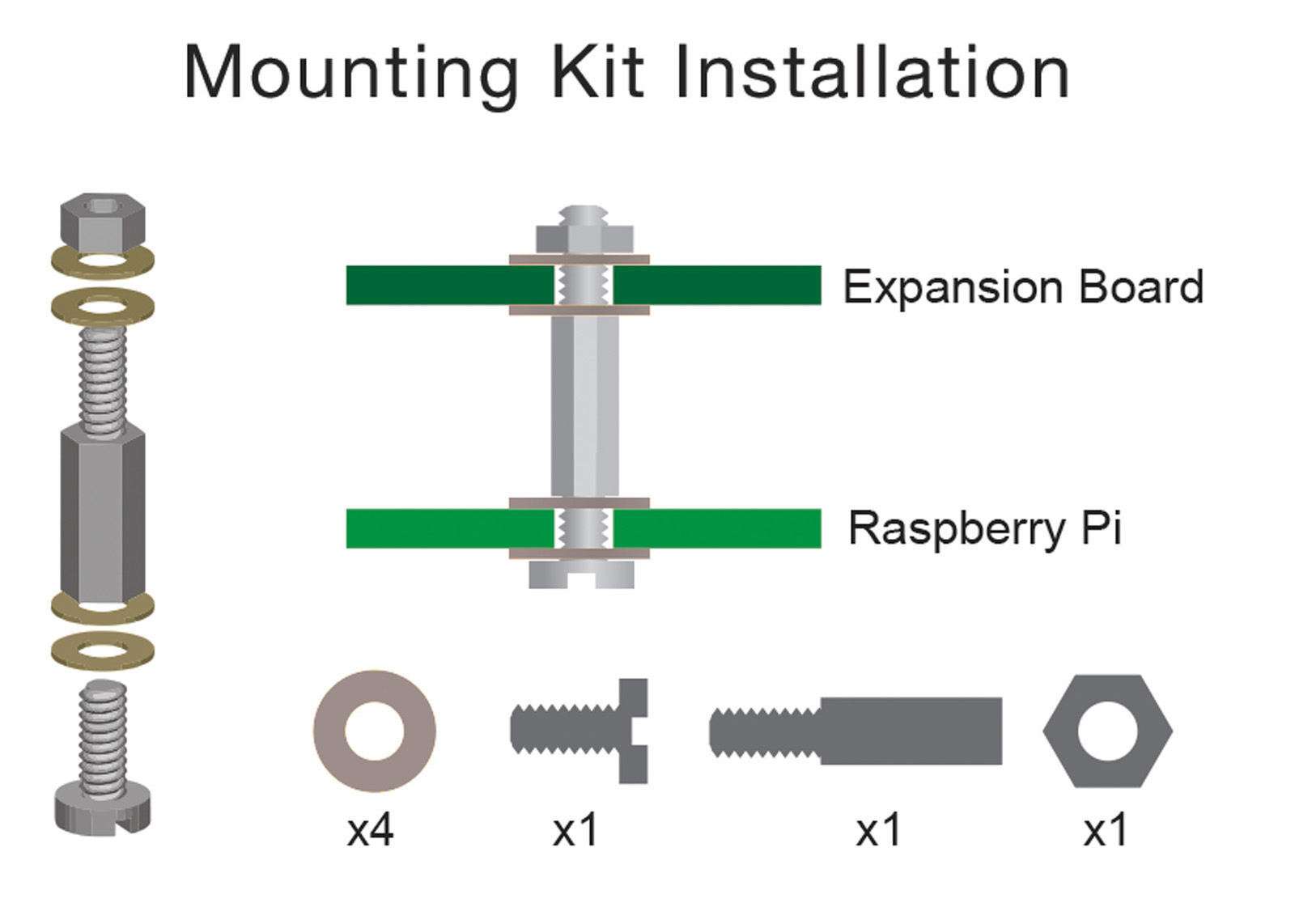 Mounting Kit Installation

Expansion Board

Raspberry Pi

x4

x1

x1

x1